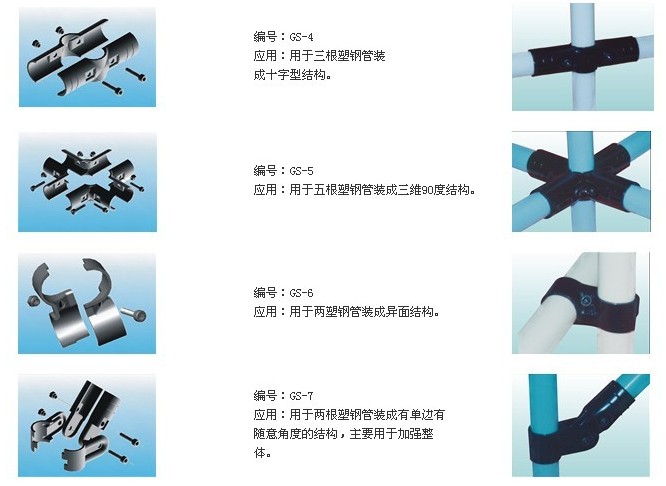 编号：GS-4
应用：用于三根塑钢管装成十字型结构。

编号：GS-5
应用：用于五根塑钢管装成三维90度结构。

编号：GS-6
应用：用于两塑钢管装成异面结构。

编号：GS-7
应用：用于两根塑钢管装成有单边有随意角度的结构，主要用于加强整体。